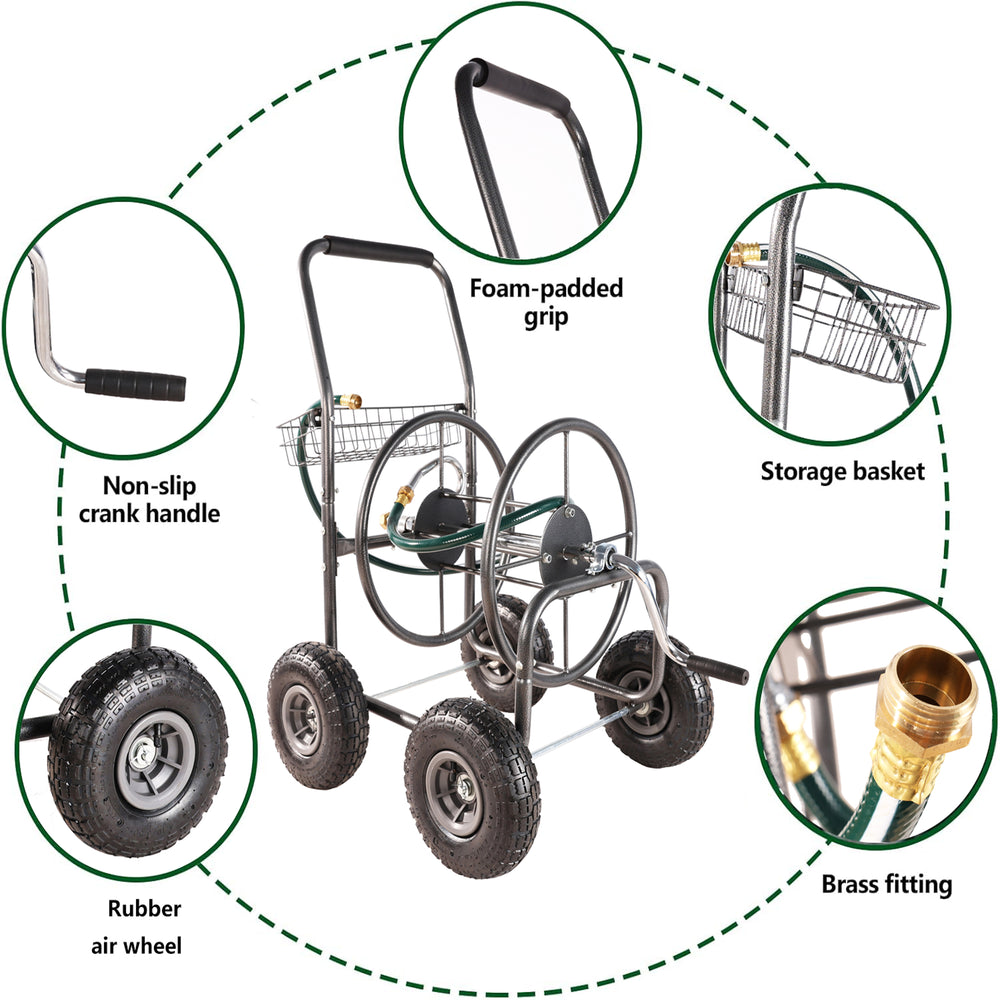 Foam-padded grip

Non-slip crank handle

Storage basket

Rubber air wheel

Brass fitting